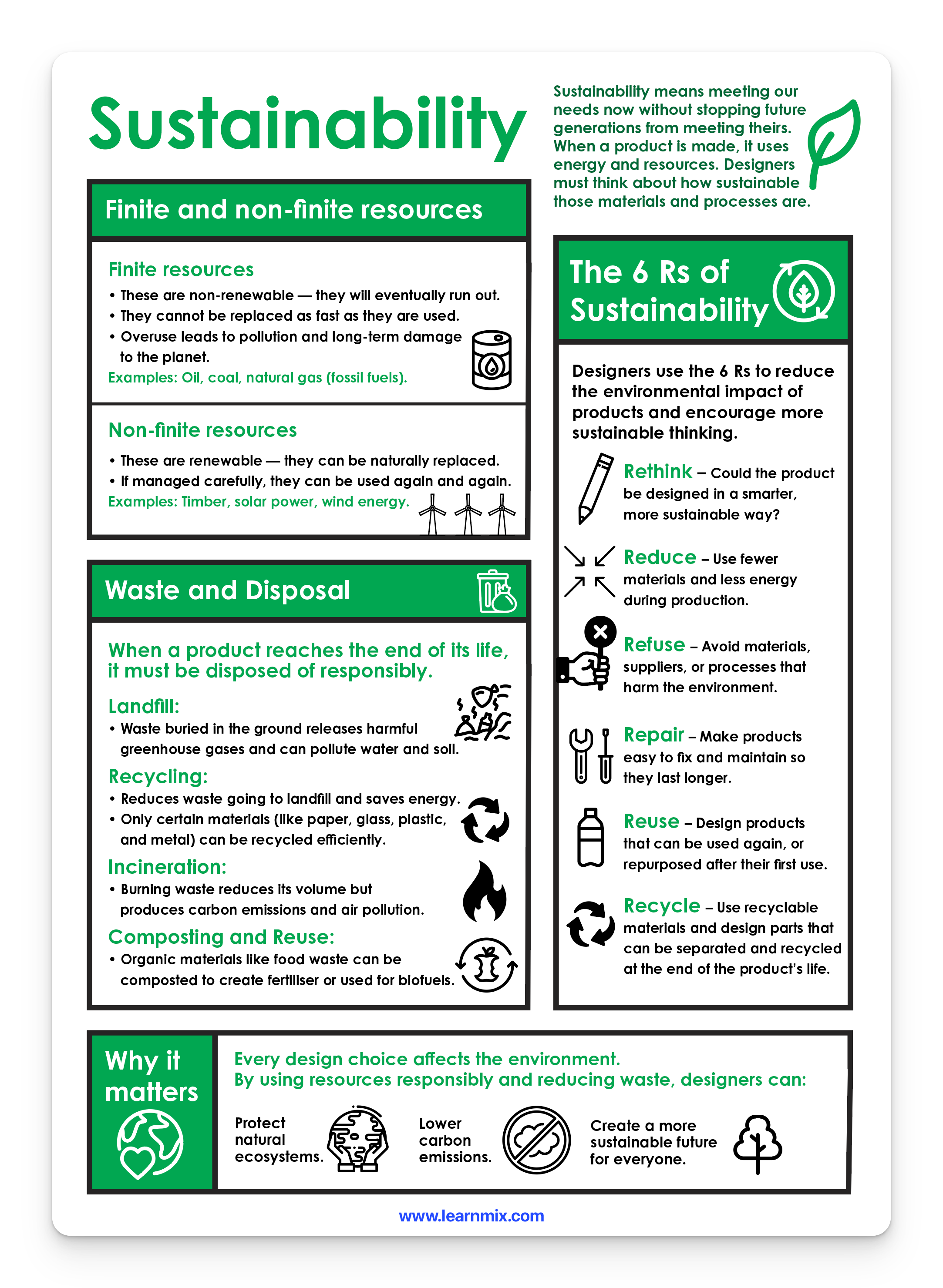 Sustainability

Sustainability means meeting our needs now without stopping future generations from meeting theirs. When a product is made, it uses energy and resources. Designers must think about how sustainable those materials and processes are.

Finite and non-finite resources

Finite resources
• These are non-renewable — they will eventually run out.
• They cannot be replaced as fast as they are used.
• Overuse leads to pollution and long-term damage to the planet.
Examples: Oil, coal, natural gas (fossil fuels).

Non-finite resources
• These are renewable — they can be naturally replaced.
• If managed carefully, they can be used again and again.
Examples: Timber, solar power, wind energy.

Waste and Disposal

When a product reaches the end of its life, it must be disposed of responsibly.

Landfill:
• Waste buried in the ground releases harmful greenhouse gases and can pollute water and soil.

Recycling:
• Reduces waste going to landfill and saves energy.
• Only certain materials (like paper, glass, plastic, and metal) can be recycled efficiently.

Incineration:
• Burning waste reduces its volume but produces carbon emissions and air pollution.

Composting and Reuse:
• Organic materials like food waste can be composted to create fertiliser or used for biofuels.

The 6 Rs of Sustainability

Designers use the 6 Rs to reduce the environmental impact of products and encourage more sustainable thinking.

Rethink – Could the product be designed in a smarter, more sustainable way?

Reduce – Use fewer materials and less energy during production.

Refuse – Avoid materials, suppliers, or processes that harm the environment.

Repair – Make products easy to fix and maintain so they last longer.

Reuse – Design products that can be used again, or repurposed after their first use.

Recycle – Use recyclable materials and design parts that can be separated and recycled at the end of the product's life.

Why it matters

Every design choice affects the environment.
By using resources responsibly and reducing waste, designers can:

Protect natural ecosystems.

Lower carbon emissions.

Create a more sustainable future for everyone.

www.learnmix.com